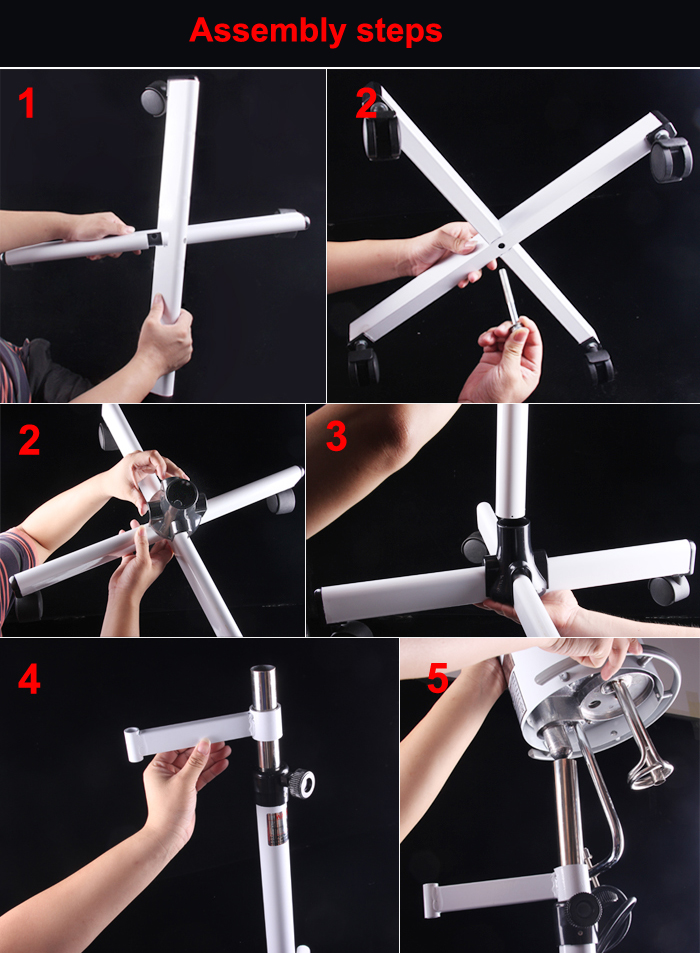 Assembly steps

1

2

2

3

4

5